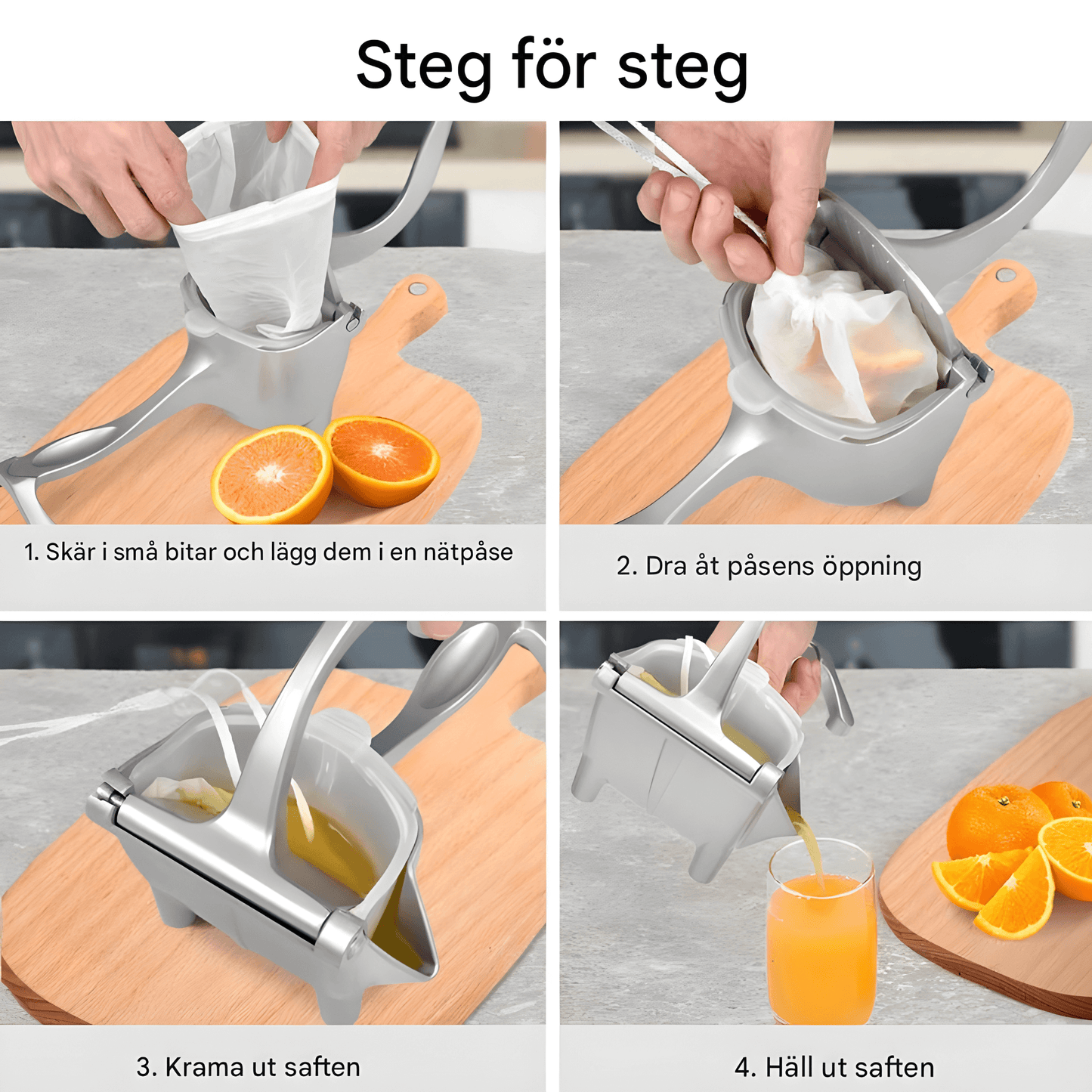 Steg för steg

1. Skär i små bitar och lägg dem i en nätpåse

2. Dra åt påsens öppning

3. Krama ut saften

4. Häll ut saften