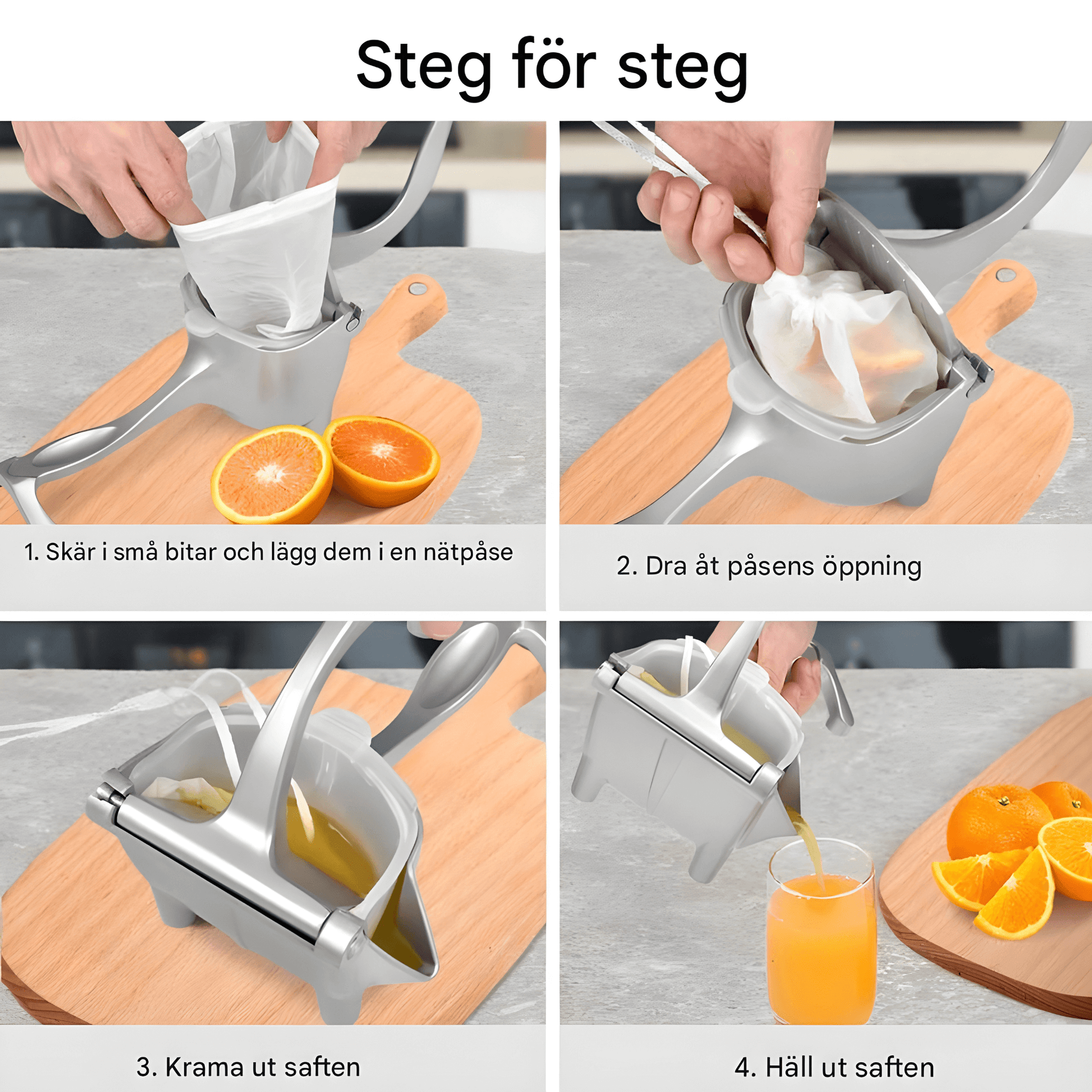 Steg för steg

1. Skär i små bitar och lägg dem i en nätpåse

2. Dra åt påsens öppning

3. Krama ut saften

4. Häll ut saften