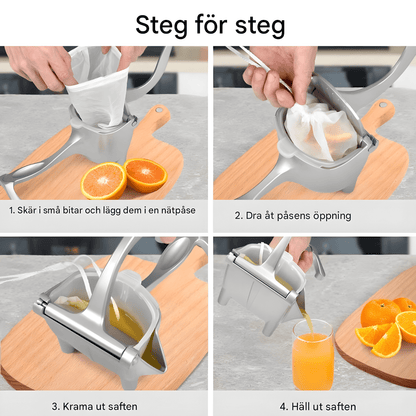 Steg för steg

1. Skär i små bitar och lägg dem i en nätpåse

2. Dra åt påsens öppning

3. Krama ut saften

4. Häll ut saften