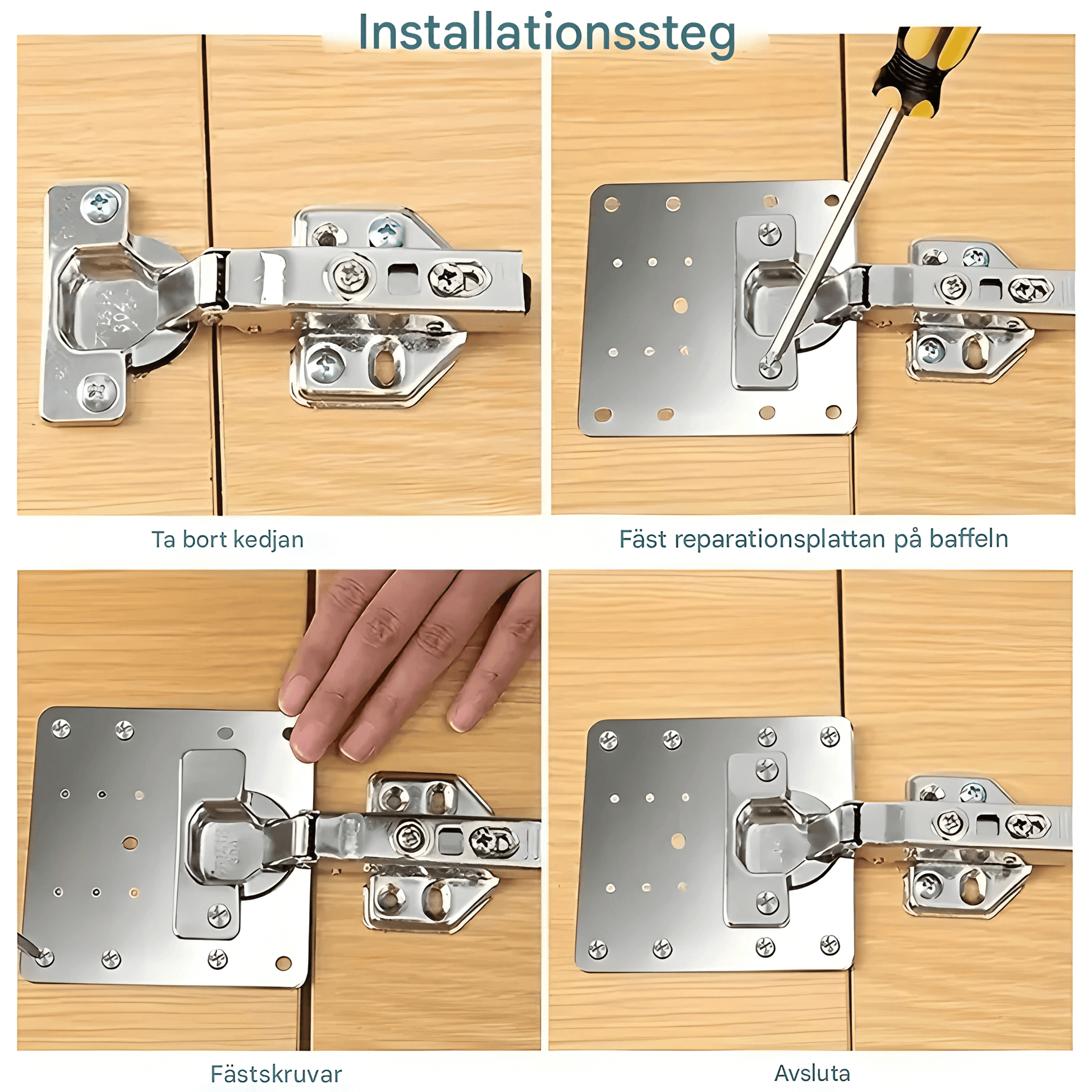 Installationssteg

Ta bort kedjan

Fäst reparationsplattan på baffeln

Fästskruvar

Avsluta