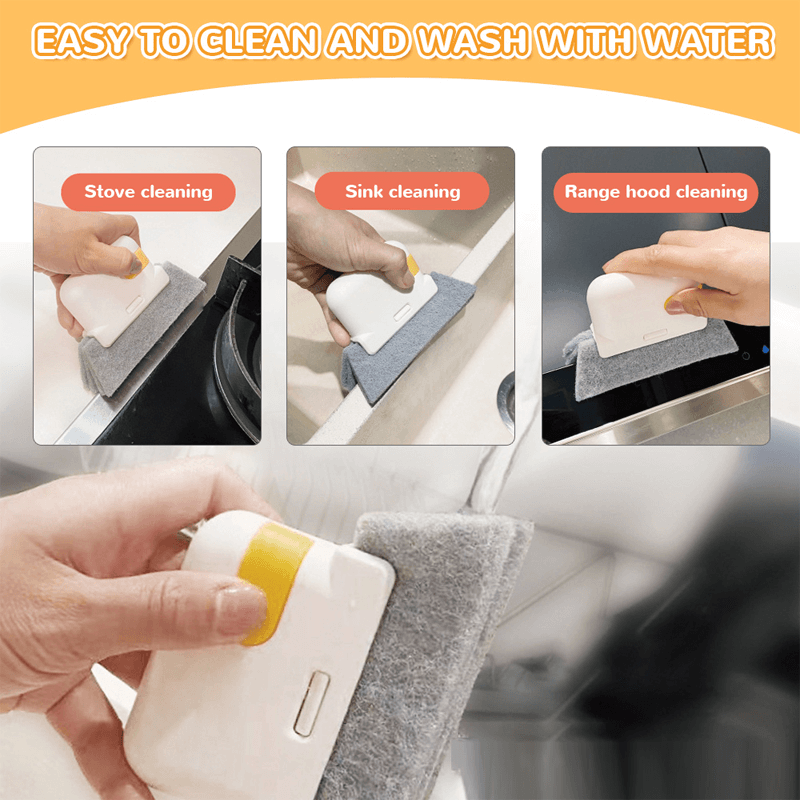 EASY TO CLEAN AND WASH WITH WATER

Stove cleaning

Sink cleaning

Range hood cleaning