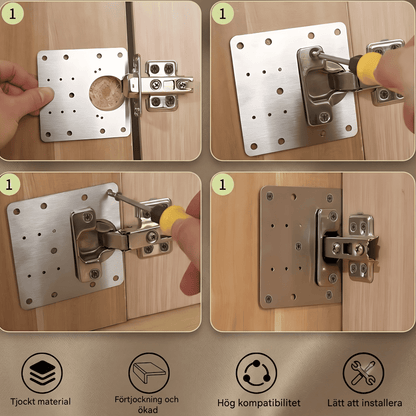 1

1

1

1

Tjockt material

Förtjockning och ökad

Hög kompatibilitet

Lätt att installera