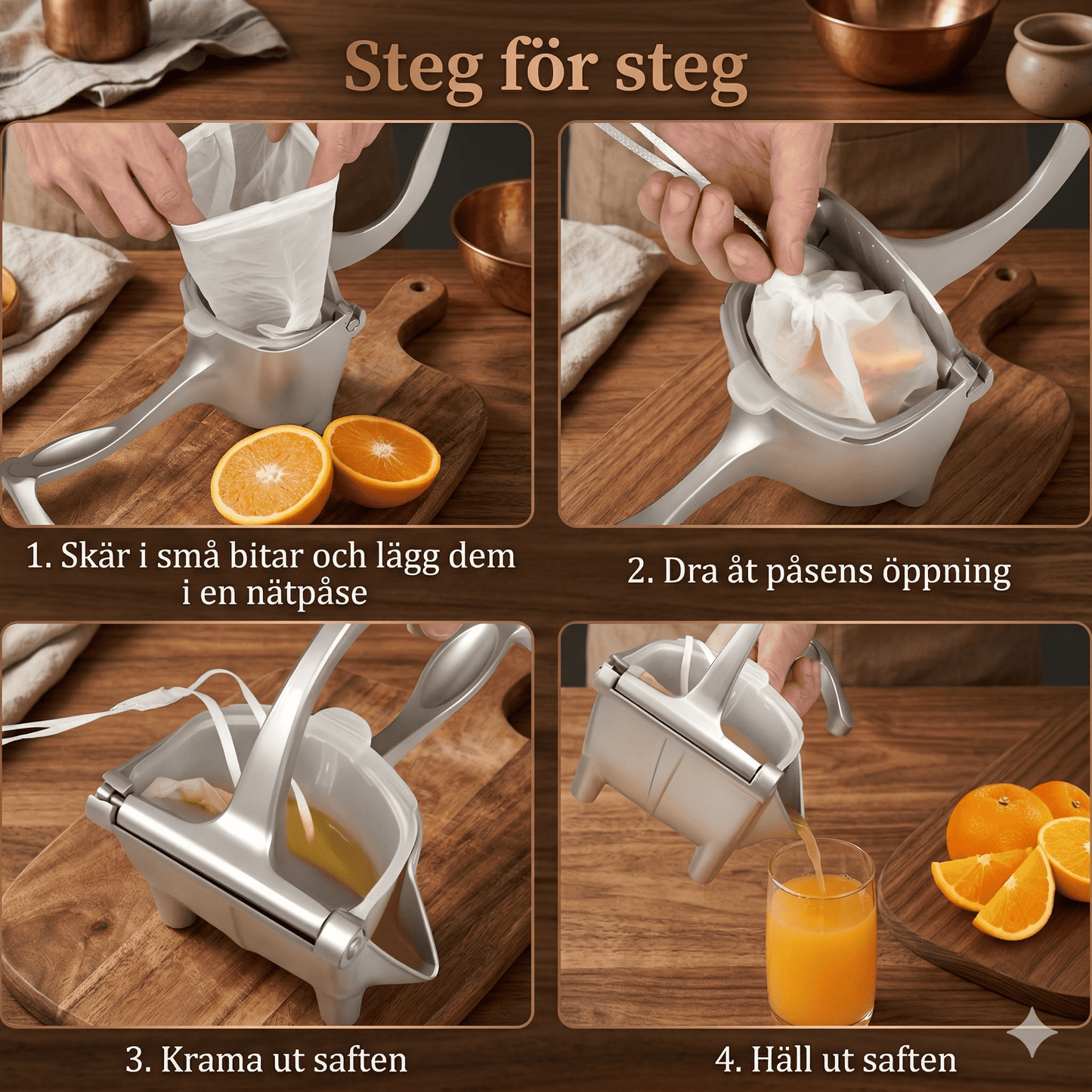 Steg för steg

1. Skär i små bitar och lägg dem i en nätpåse

2. Dra åt påsens öppning

3. Krama ut saften

4. Häll ut saften