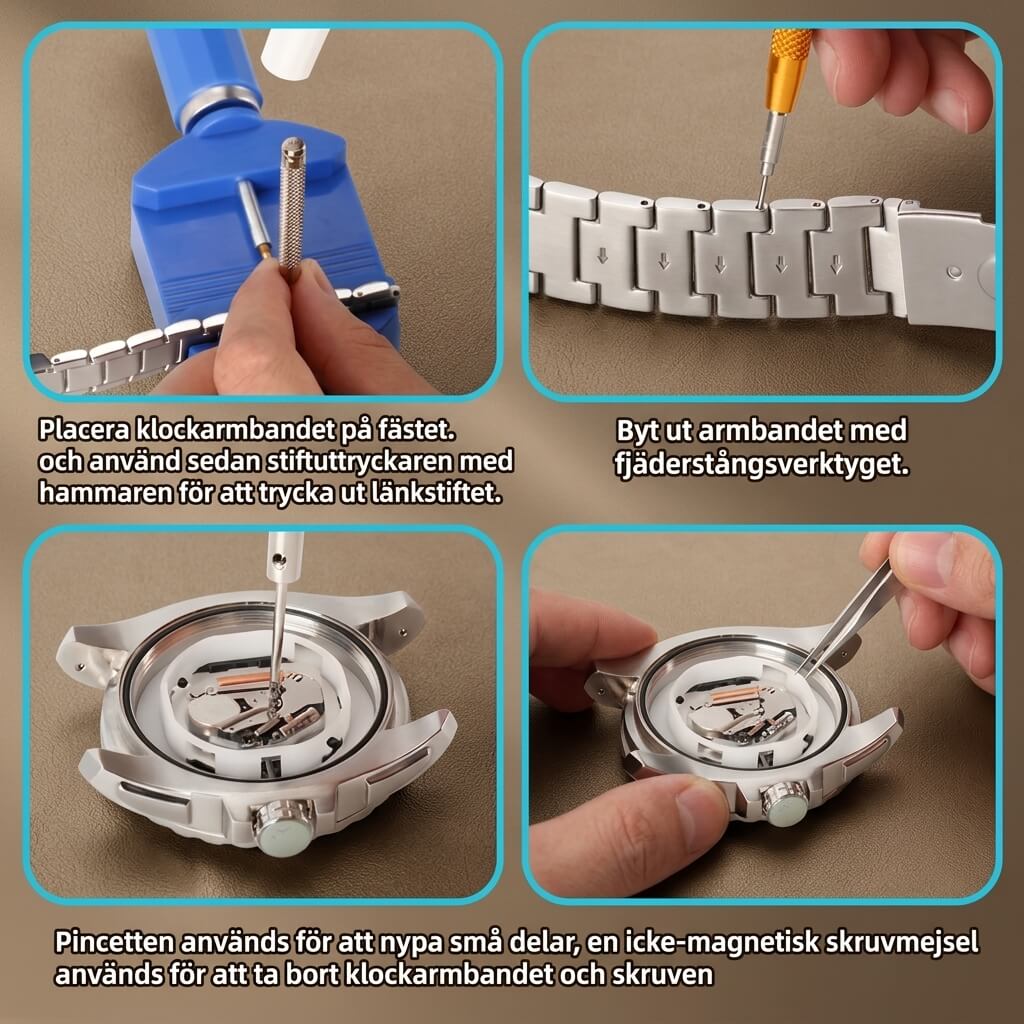 Placera klockarmbandet på fästet. och använd sedan stiftuttryckaren med hammaren för att trycka ut länkstiftet.

Byt ut armbandet med fjäderstångsverktyget.

Pincetten används för att nypa små delar, en icke-magnetisk skruvmejsel används för att ta bort klockarmbandet och skruven