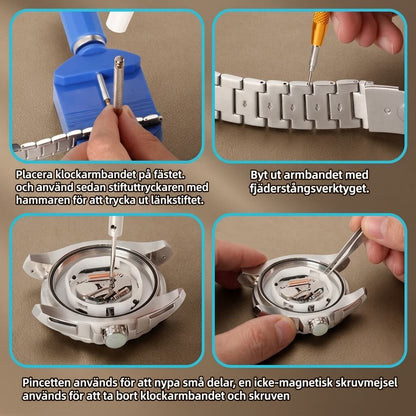 Placera klockarmbandet på fästet.
och använd sedan stiftuttryckaren med hammaren för att trycka ut länkstiftet.

Byt ut armbandet med fjäderstångsverktyget.

Pincetten används för att nypa små delar, en icke-magnetisk skruvmejsel används för att ta bort klockarmbandet och skruven